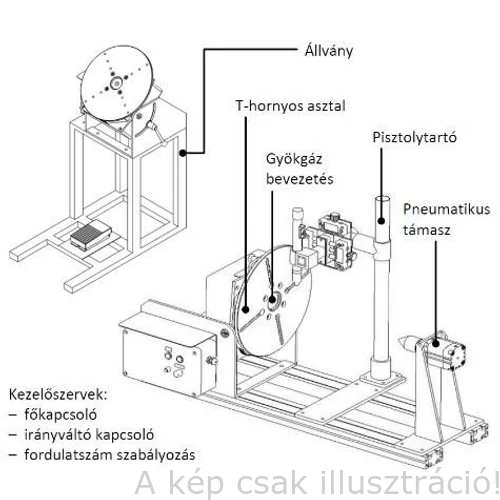 Állvány

T-hornyos asztal

Pisztolytartó

Gyökgáz bevezetés

Pneumatikus támasz

Kezelőszervek:
– főkapcsoló
– irányváltó kapcsoló
– fordulatszám szabályozás

A kép csak illusztráció!